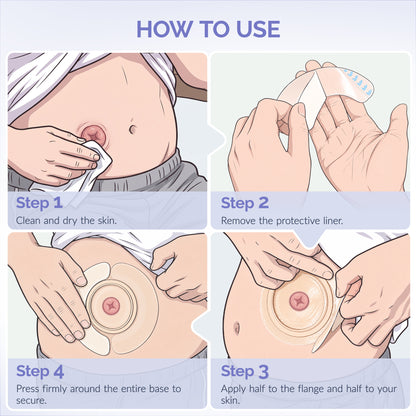 HOW TO USE

Step 1
Clean and dry the skin.

Step 2
Remove the protective liner.

Step 4
Press firmly around the entire base to secure.

Step 3
Apply half to the flange and half to your skin.